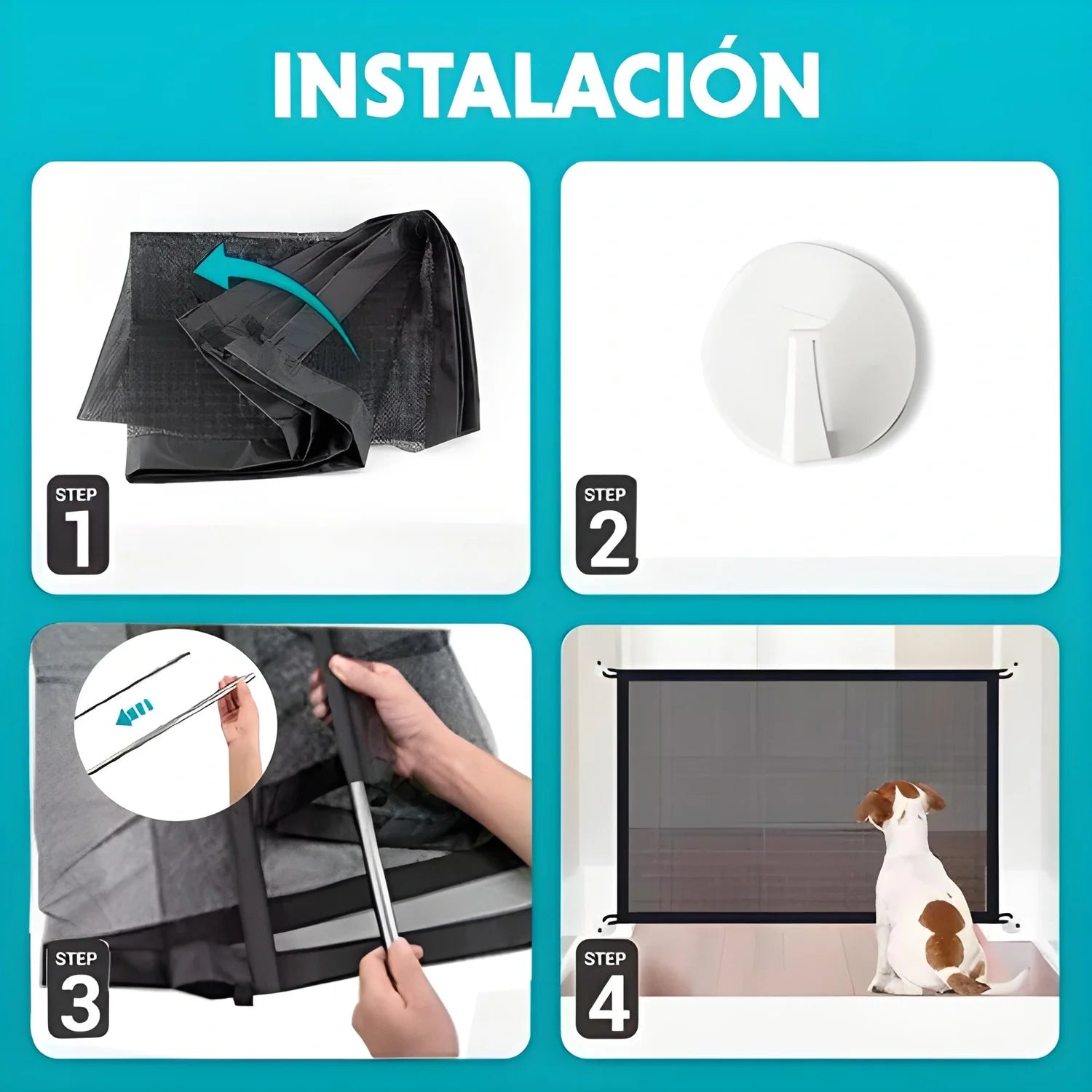 INSTALACIÓN

STEP
1

STEP
2

STEP
3

STEP
4