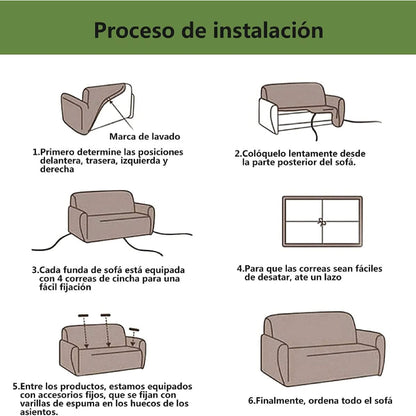 Proceso de instalación

Marca de lavado

1.Primero determine las posiciones delantera, trasera, izquierda y derecha

2.Colóquelo lentamente desde la parte posterior del sofá.

3.Cada funda de sofá está equipada con 4 correas de cincha para una fácil fijación

4.Para que las correas sean fáciles de desatar, ate un lazo

5.Entre los productos, estamos equipados con accesorios fijos, que se fijan con varillas de espuma en los huecos de los asientos.

6.Finalmente, ordena todo el sofá