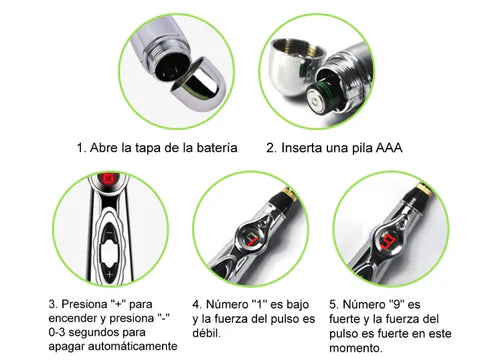 1. Abre la tapa de la batería

2. Inserta una pila AAA

3. Presiona "+" para encender y presiona "-" 0-3 segundos para apagar automáticamente

4. Número "1" es bajo y la fuerza del pulso es débil.

5. Número "9" es fuerte y la fuerza del pulso es fuerte en este momento.