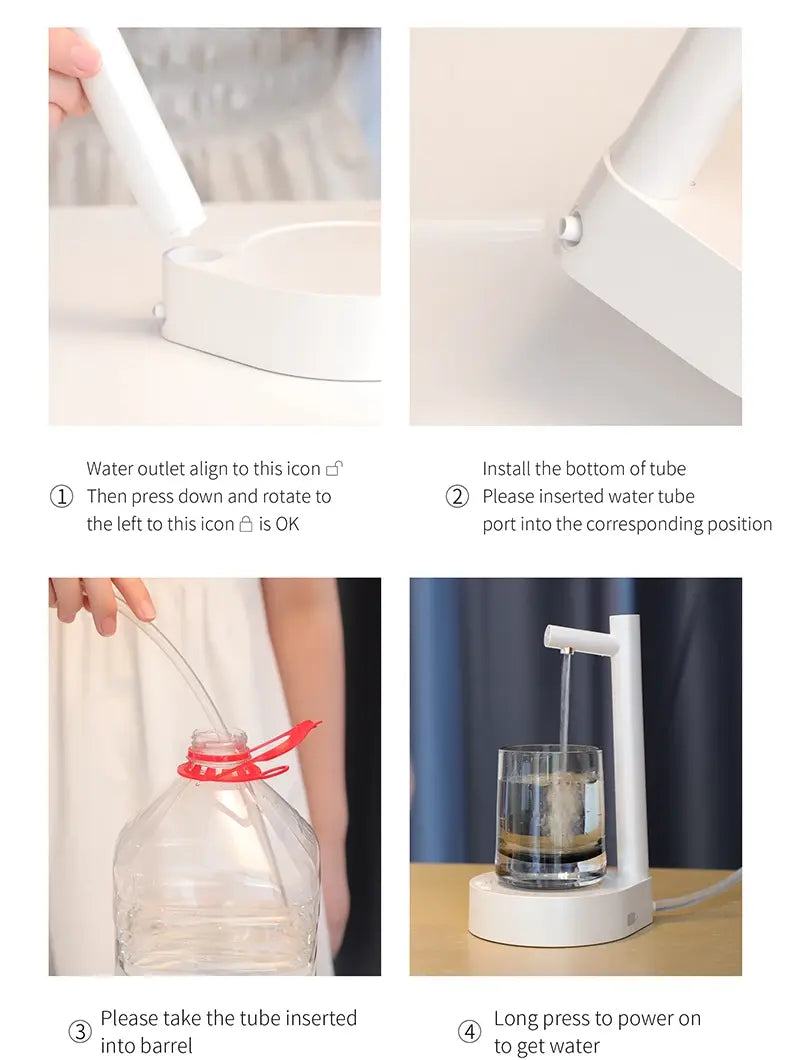 ① Water outlet align to this icon 🔓 Then press down and rotate to the left to this icon 🔒 is OK

② Install the bottom of tube Please inserted water tube port into the corresponding position

③ Please take the tube inserted into barrel

④ Long press to power on to get water