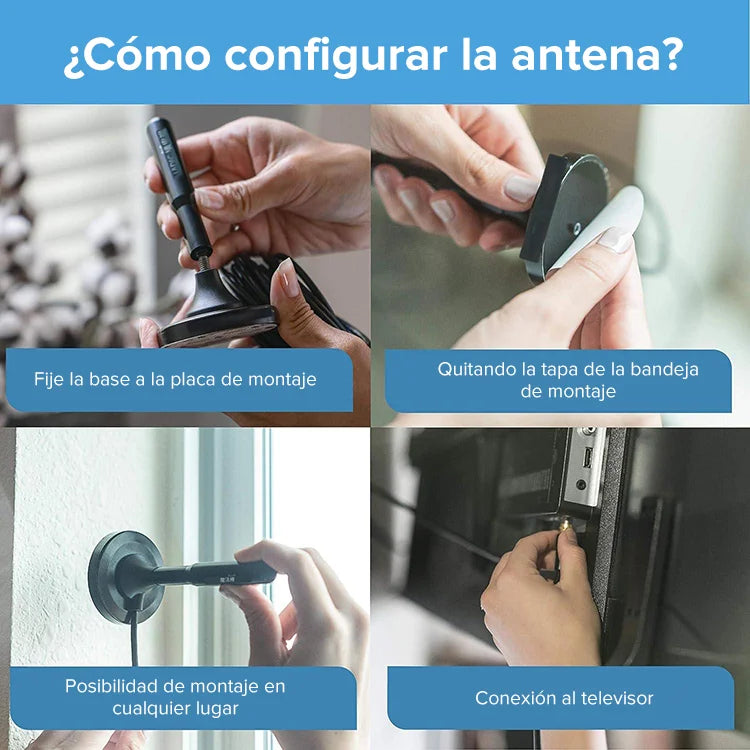 ¿Cómo configurar la antena?

Fije la base a la placa de montaje

Quitando la tapa de la bandeja de montaje

Posibilidad de montaje en cualquier lugar

Conexión al televisor