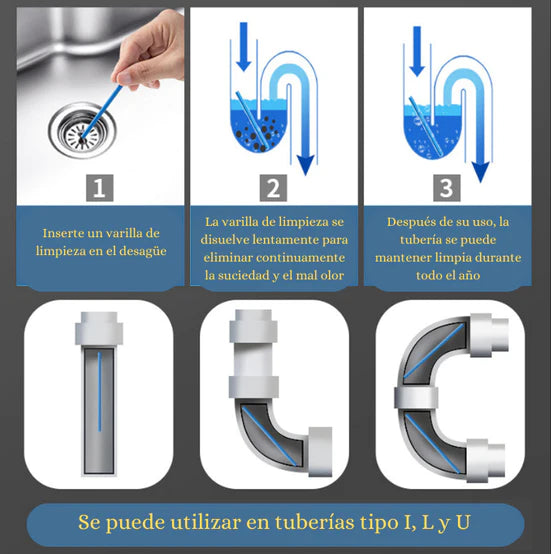 1

Inserte un varilla de limpieza en el desagüe

2

La varilla de limpieza se disuelve lentamente para eliminar continuamente la suciedad y el mal olor

3

Después de su uso, la tubería se puede mantener limpia durante todo el año

Se puede utilizar en tuberías tipo I, L y U