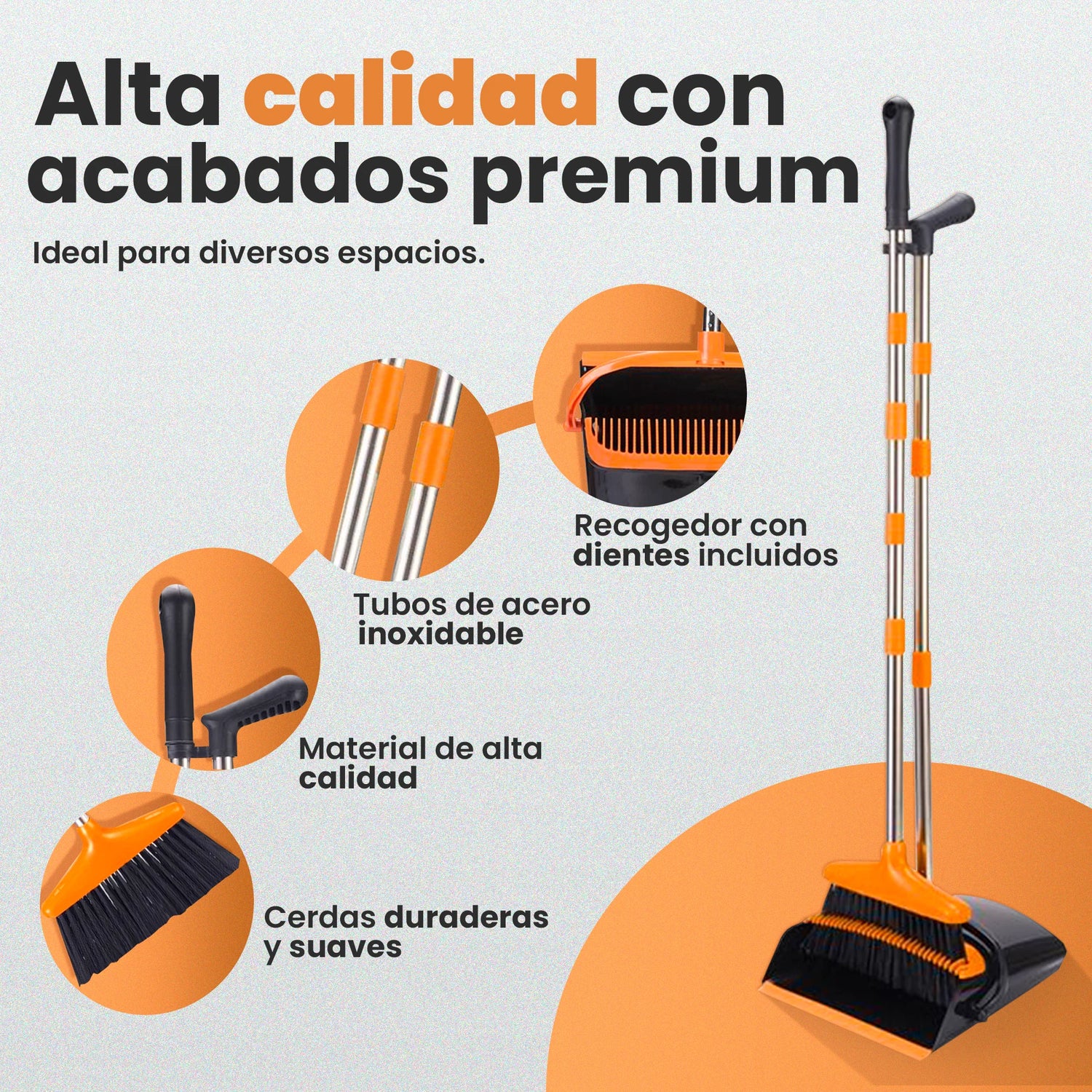 Alta calidad con acabados premium

Ideal para diversos espacios.

Recogedor con dientes incluidos

Tubos de acero inoxidable

Material de alta calidad

Cerdas duraderas y suaves