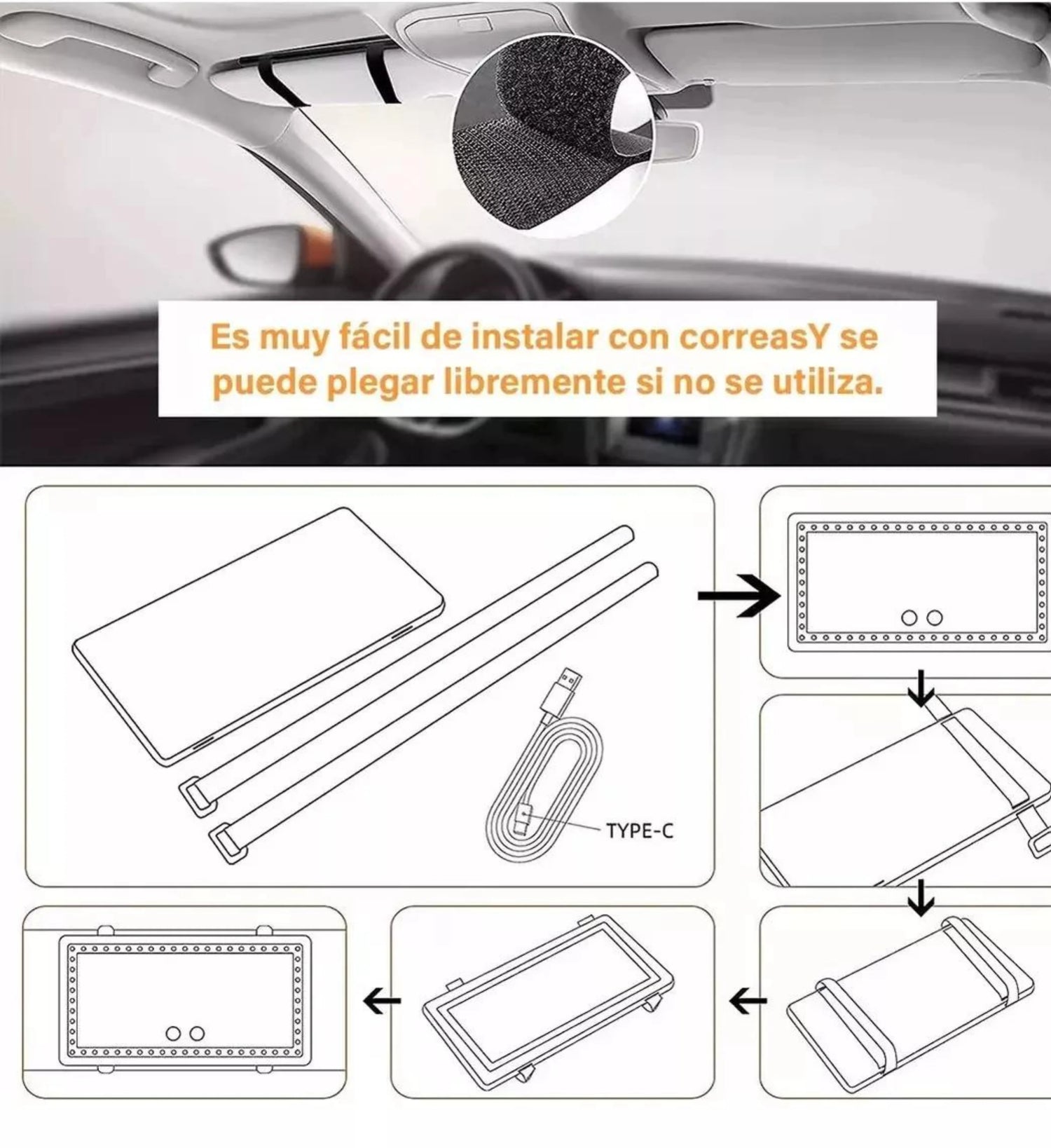 Es muy fácil de instalar con correasY se puede plegar libremente si no se utiliza.

TYPE-C