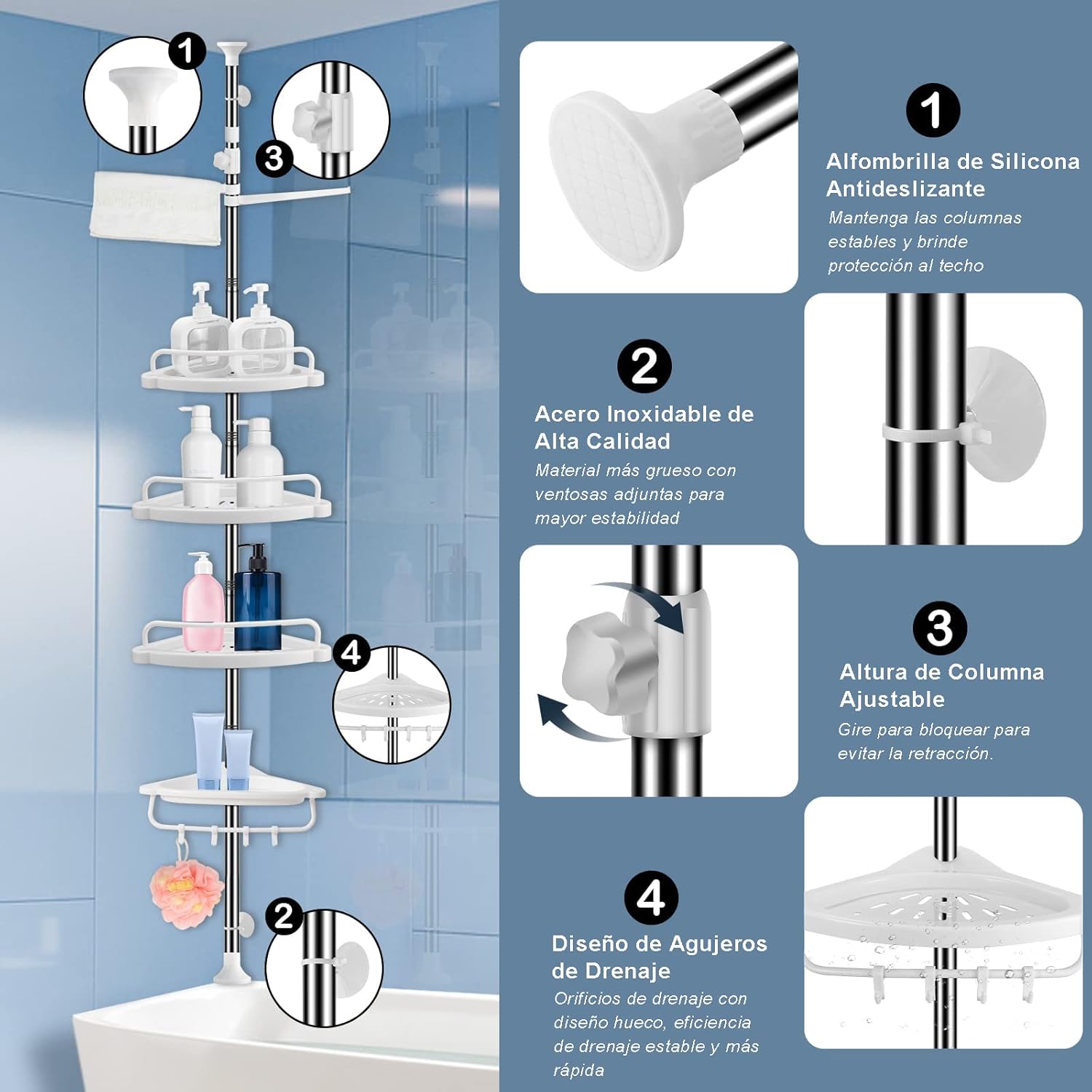 1

3

4

2

1

Alfombrilla de Silicona Antideslizante

Mantenga las columnas estables y brinde protección al techo

2

Acero Inoxidable de Alta Calidad

Material más grueso con ventosas adjuntas para mayor estabilidad

3

Altura de Columna Ajustable

Gire para bloquear para evitar la retracción.

4

Diseño de Agujeros de Drenaje

Orificios de drenaje con diseño hueco, eficiencia de drenaje estable y más rápida