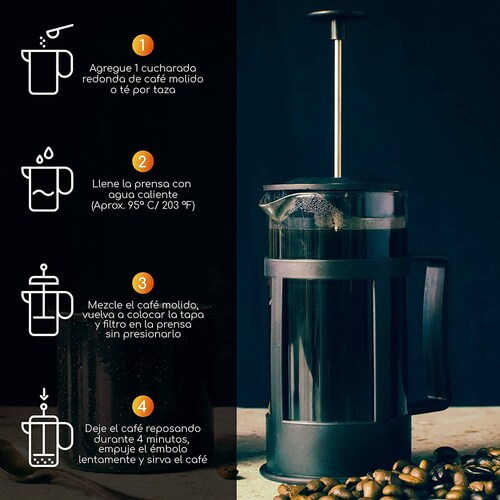 1

Agregue 1 cucharada redonda de café molido o té por taza

2

Llene la prensa con agua caliente (Aprox. 95° C/ 203 °F)

3

Mezcle el café molido, vuelva a colocar la tapa y filtro en la prensa sin presionarlo

4

Deje el café reposando durante 4 minutos, empuje el émbolo lentamente y sirva el café