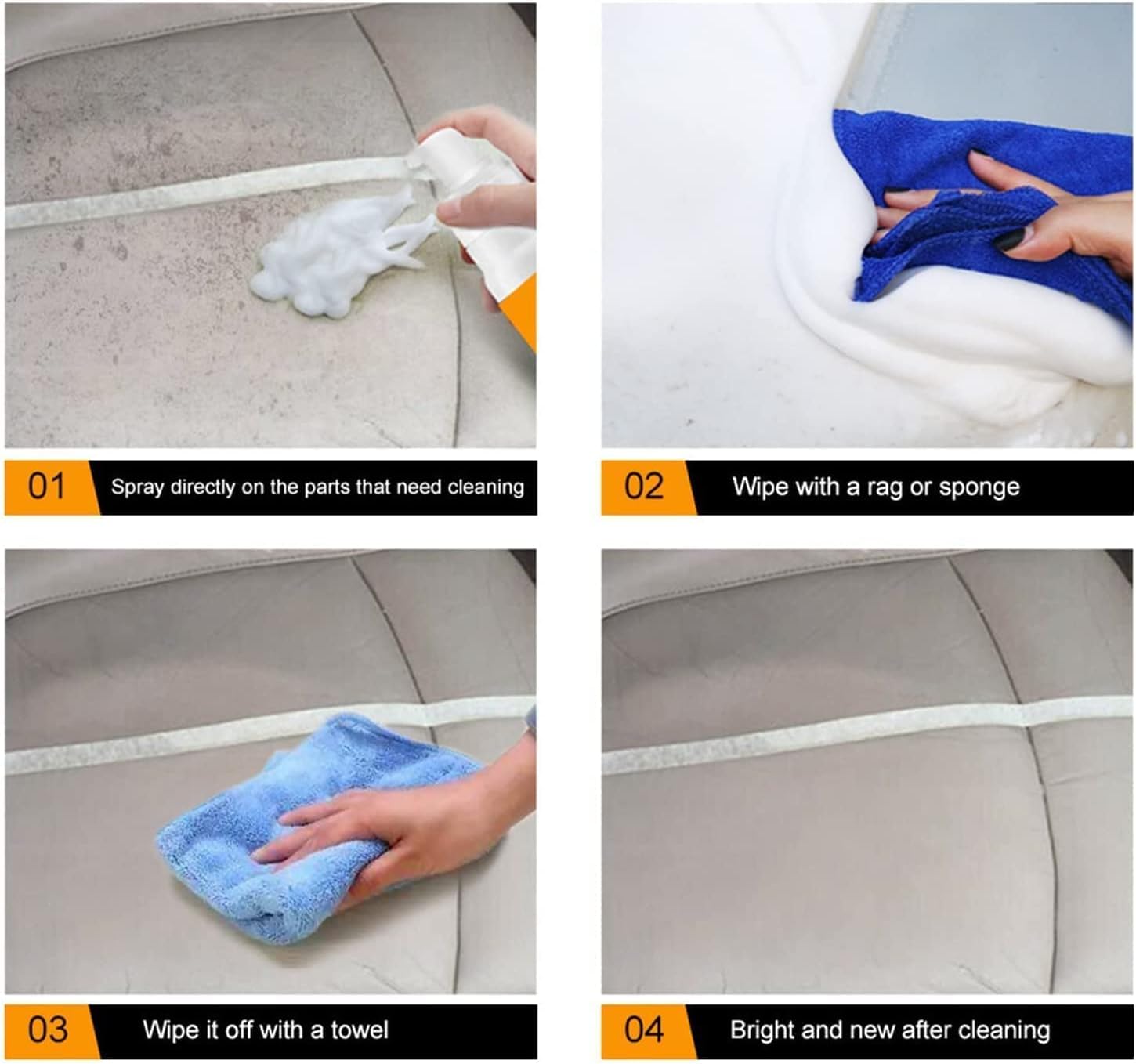 01 Spray directly on the parts that need cleaning

02 Wipe with a rag or sponge

03 Wipe it off with a towel

04 Bright and new after cleaning