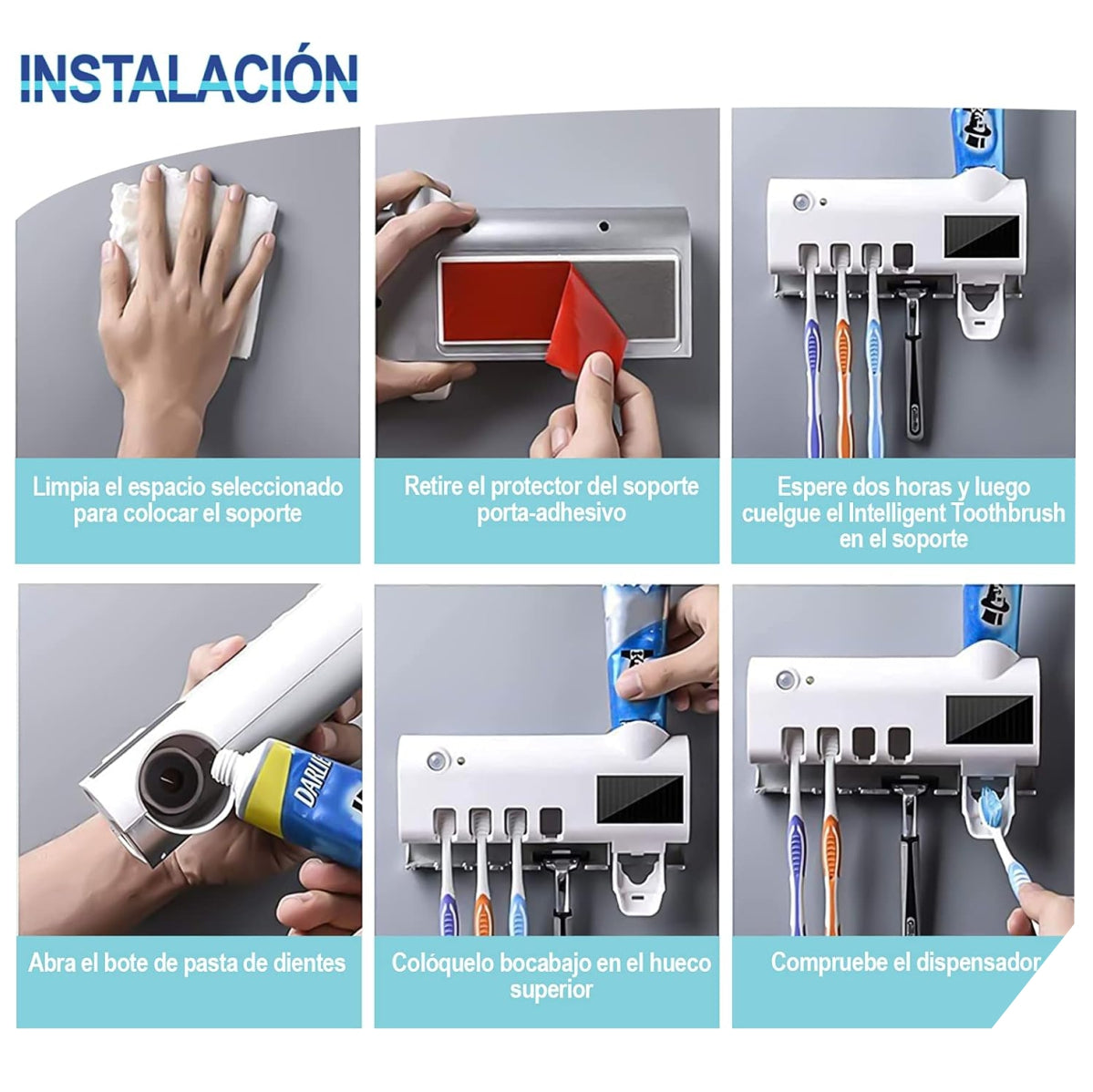 INSTALACIÓN

Limpia el espacio seleccionado para colocar el soporte

Retire el protector del soporte porta-adhesivo

Espere dos horas y luego cuelgue el Intelligent Toothbrush en el soporte

DARLIE

Abra el bote de pasta de dientes

Colóquelo bocabajo en el hueco superior

Compruebe el dispensador